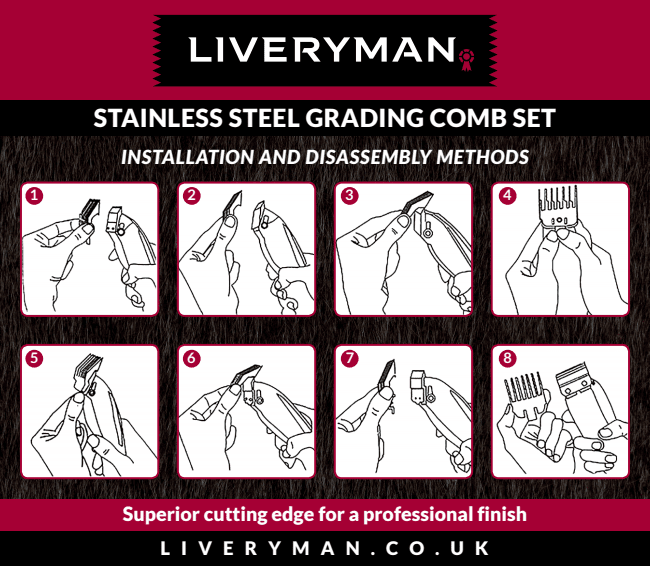 LIVERYMAN

STAINLESS STEEL GRADING COMB SET

INSTALLATION AND DISASSEMBLY METHODS

1

2

3

4

5

6

7

8

Superior cutting edge for a professional finish

LIVERYMAN.CO.UK