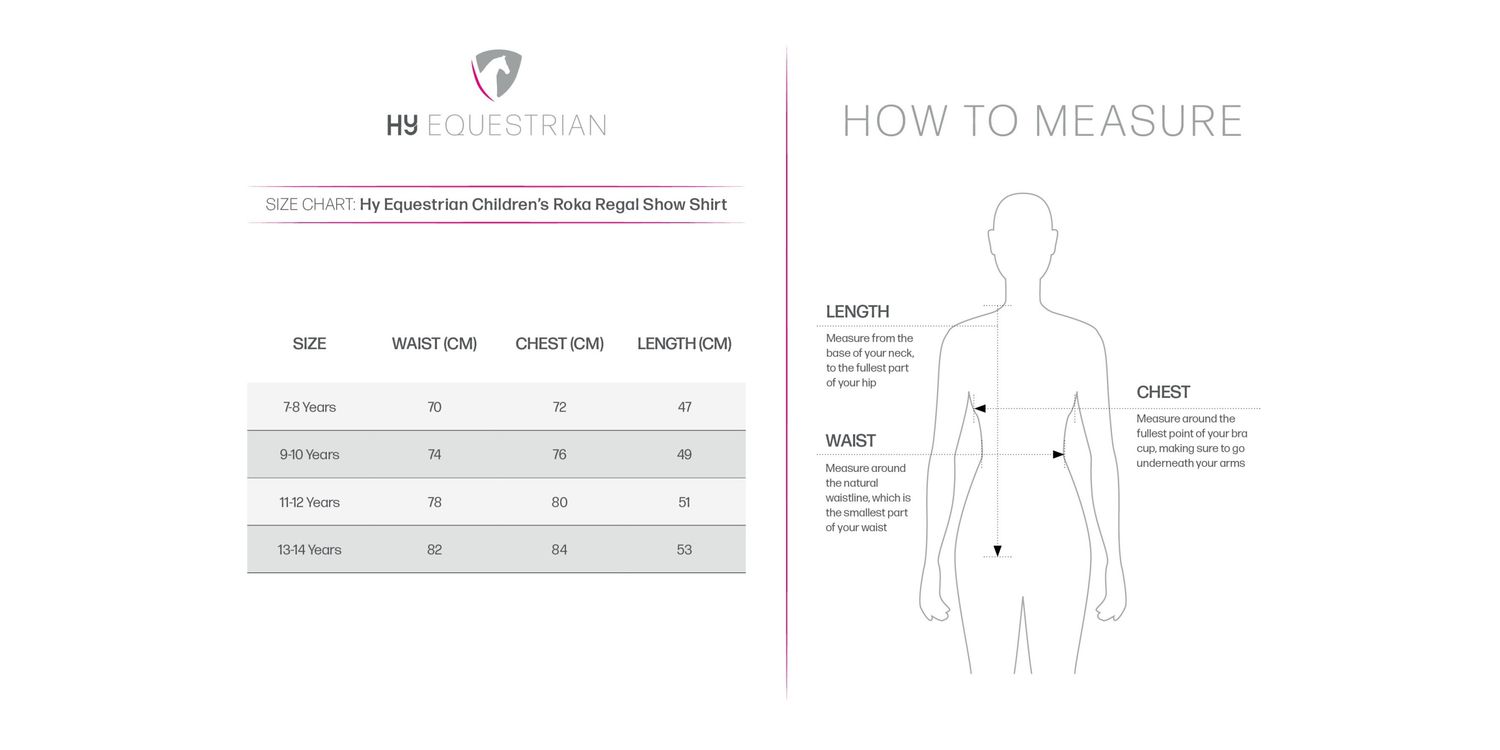 HY EQUESTRIAN

SIZE CHART: Hy Equestrian Children's Roka Regal Show Shirt

| SIZE | WAIST (CM) | CHEST (CM) | LENGTH (CM) |
|---|---|---|---|
| 7-8 Years | 70 | 72 | 47 |
| 9-10 Years | 74 | 76 | 49 |
| 11-12 Years | 78 | 80 | 51 |
| 13-14 Years | 82 | 84 | 53 |

HOW TO MEASURE

LENGTH
Measure from the base of your neck, to the fullest part of your hip

WAIST
Measure around the natural waistline, which is the smallest part of your waist

CHEST
Measure around the fullest point of your bra cup, making sure to go underneath your arms