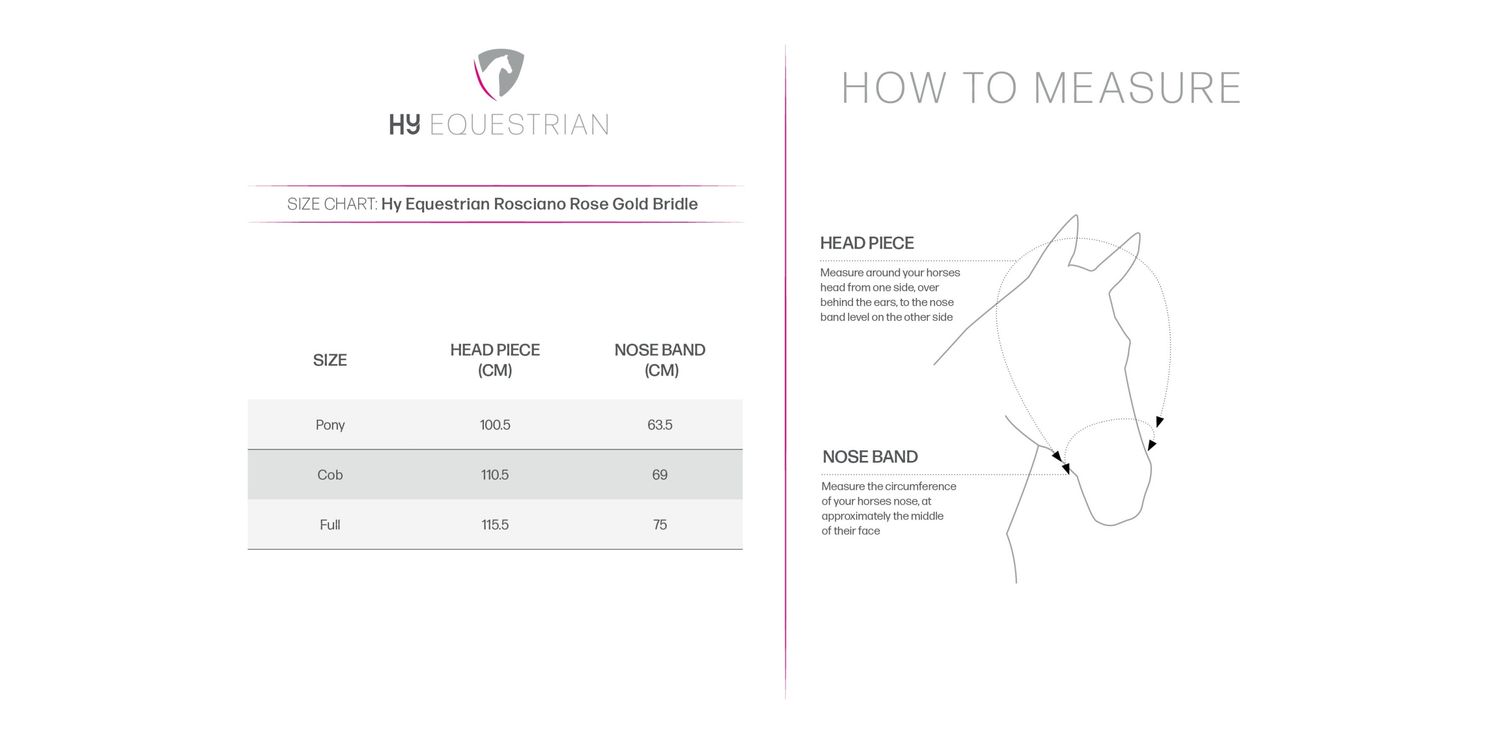 HY EQUESTRIAN

SIZE CHART: Hy Equestrian Rosciano Rose Gold Bridle

| SIZE | HEAD PIECE (CM) | NOSE BAND (CM) |
|---|---|---|
| Pony | 100.5 | 63.5 |
| Cob | 110.5 | 69 |
| Full | 115.5 | 75 |

HOW TO MEASURE

HEAD PIECE

Measure around your horses head from one side, over behind the ears, to the nose band level on the other side

NOSE BAND

Measure the circumference of your horses nose, at approximately the middle of their face