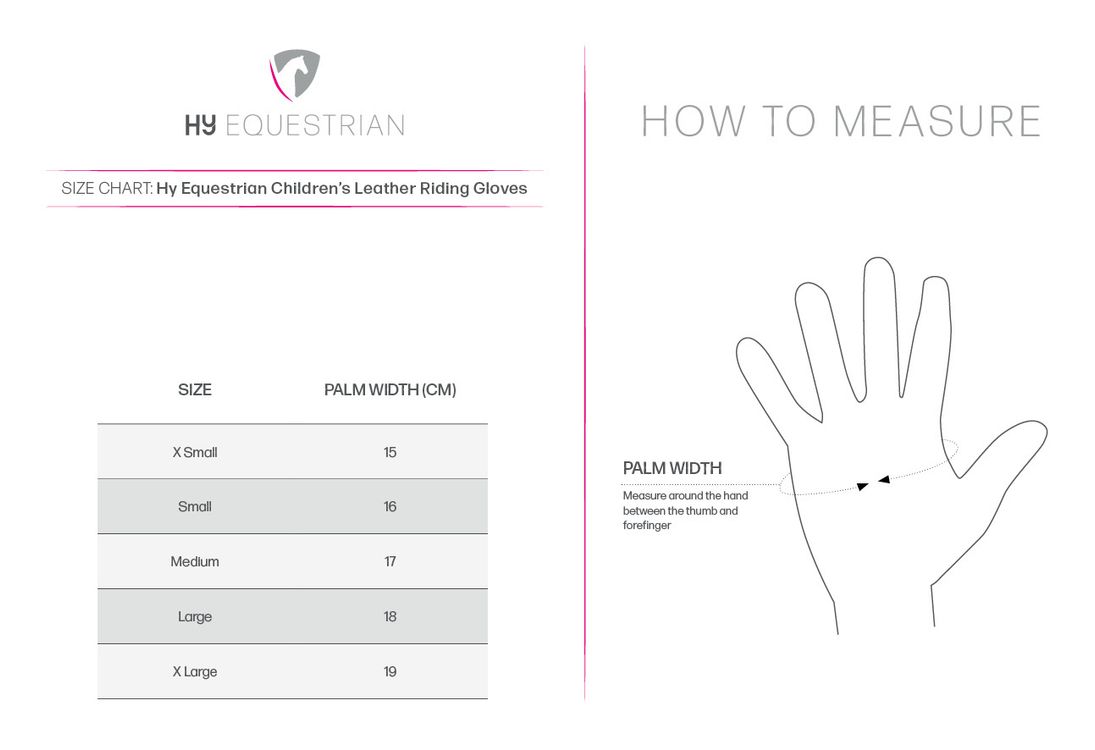 HY EQUESTRIAN

SIZE CHART: Hy Equestrian Children's Leather Riding Gloves

| SIZE | PALM WIDTH (CM) |
|---|---|
| X Small | 15 |
| Small | 16 |
| Medium | 17 |
| Large | 18 |
| X Large | 19 |

HOW TO MEASURE

PALM WIDTH
Measure around the hand between the thumb and forefinger