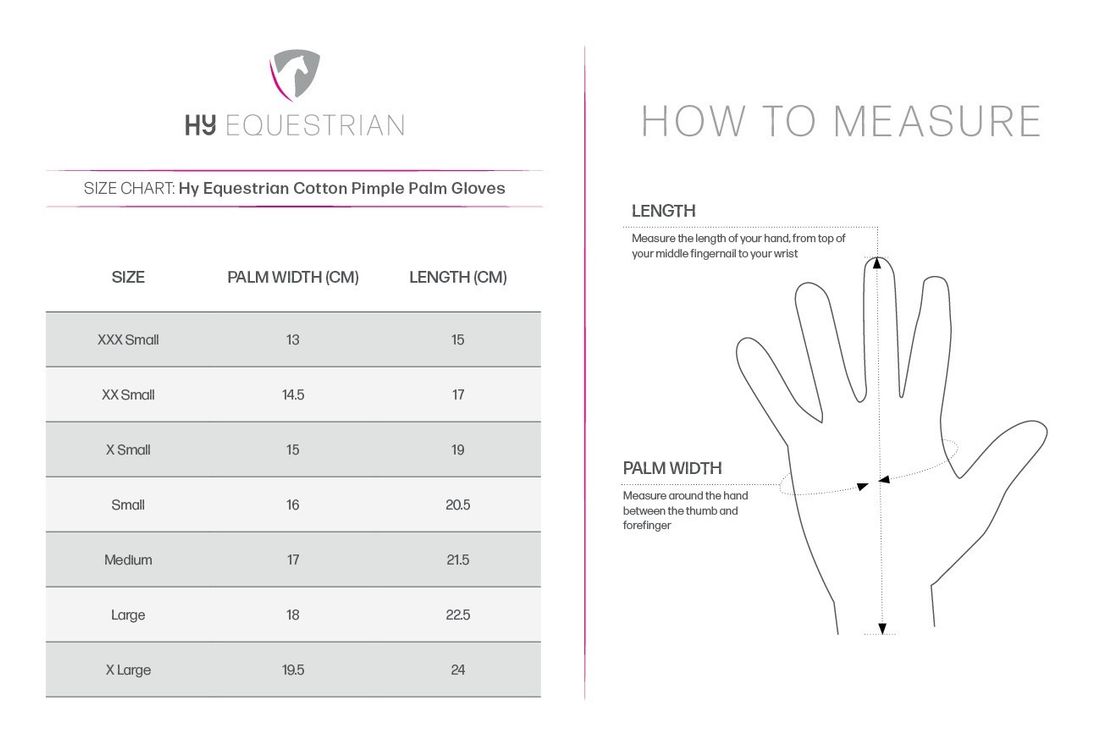 HY EQUESTRIAN

SIZE CHART: Hy Equestrian Cotton Pimple Palm Gloves

| SIZE | PALM WIDTH (CM) | LENGTH (CM) |
|---|---|---|
| XXX Small | 13 | 15 |
| XX Small | 14.5 | 17 |
| X Small | 15 | 19 |
| Small | 16 | 20.5 |
| Medium | 17 | 21.5 |
| Large | 18 | 22.5 |
| X Large | 19.5 | 24 |

HOW TO MEASURE

LENGTH
Measure the length of your hand, from top of your middle fingernail to your wrist

PALM WIDTH
Measure around the hand between the thumb and forefinger